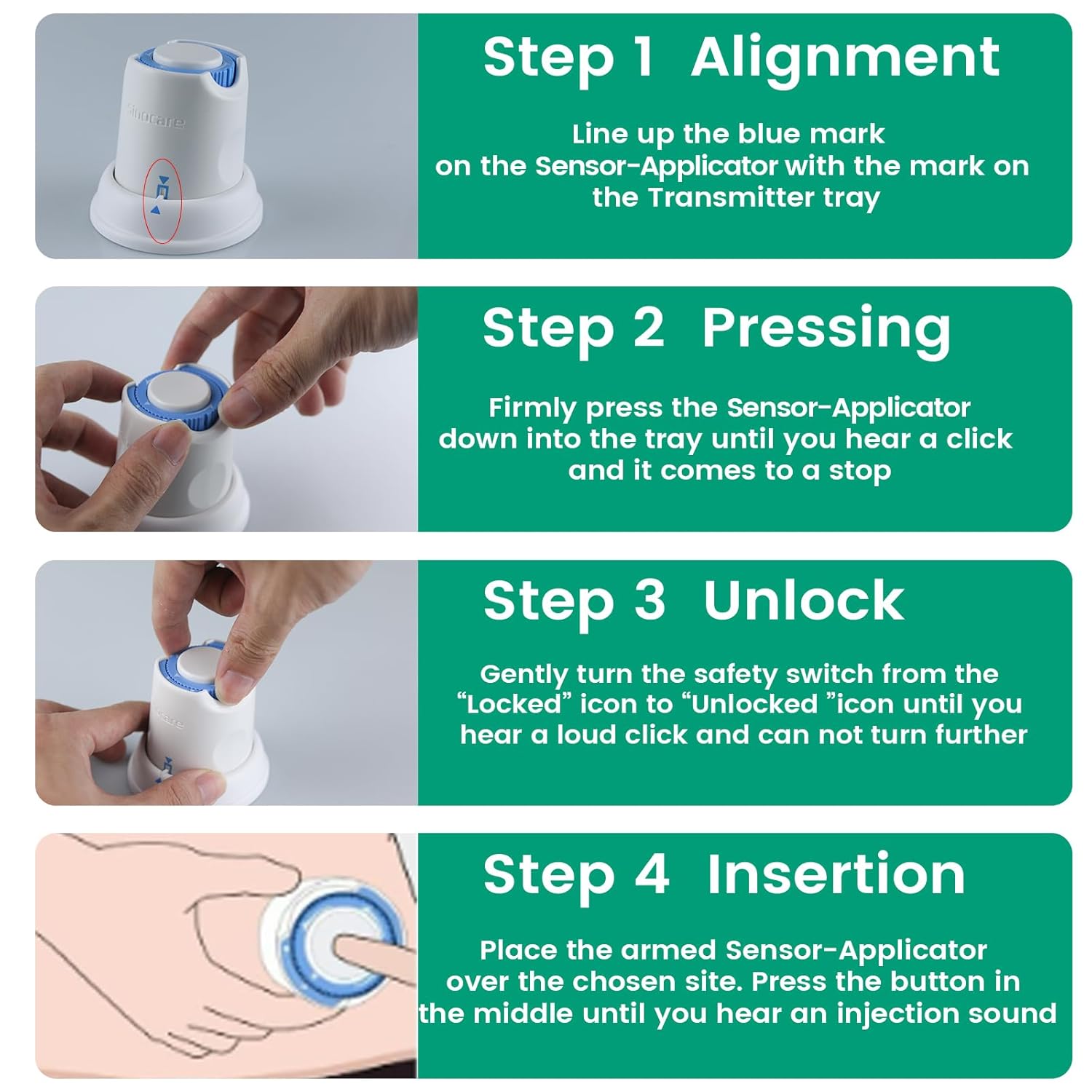 Sinocare

Step 1 Alignment

Line up the blue mark on the Sensor-Applicator with the mark on the Transmitter tray

Step 2 Pressing

Firmly press the Sensor-Applicator down into the tray until you hear a click and it comes to a stop

Step 3 Unlock

Gently turn the safety switch from the “Locked” icon to “Unlocked ”icon until you hear a loud click and can not turn further

Step 4 Insertion

Place the armed Sensor-Applicator over the chosen site. Press the button in the middle until you hear an injection sound