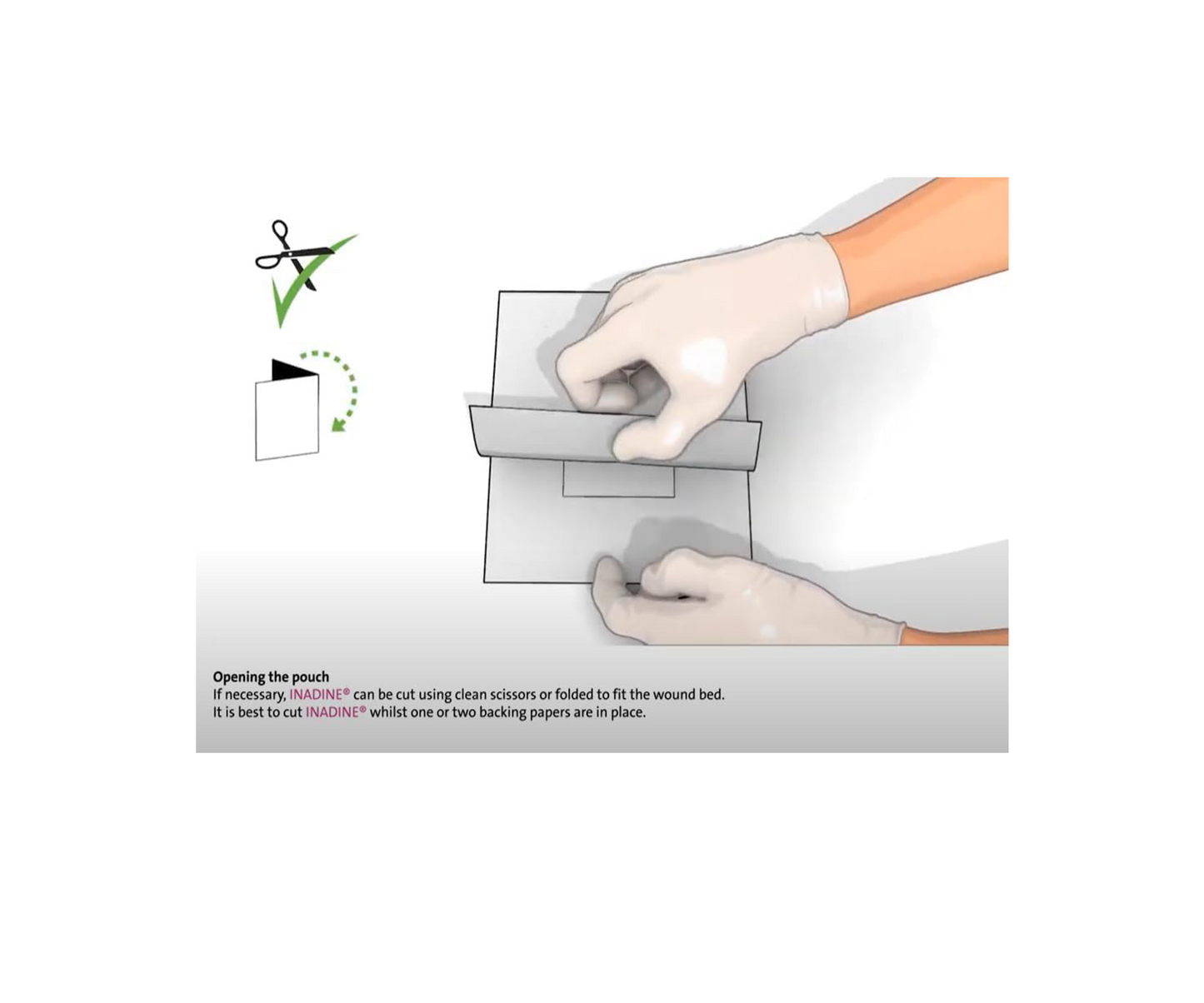 Opening the pouch
If necessary, INADINE® can be cut using clean scissors or folded to fit the wound bed.
It is best to cut INADINE® whilst one or two backing papers are in place.