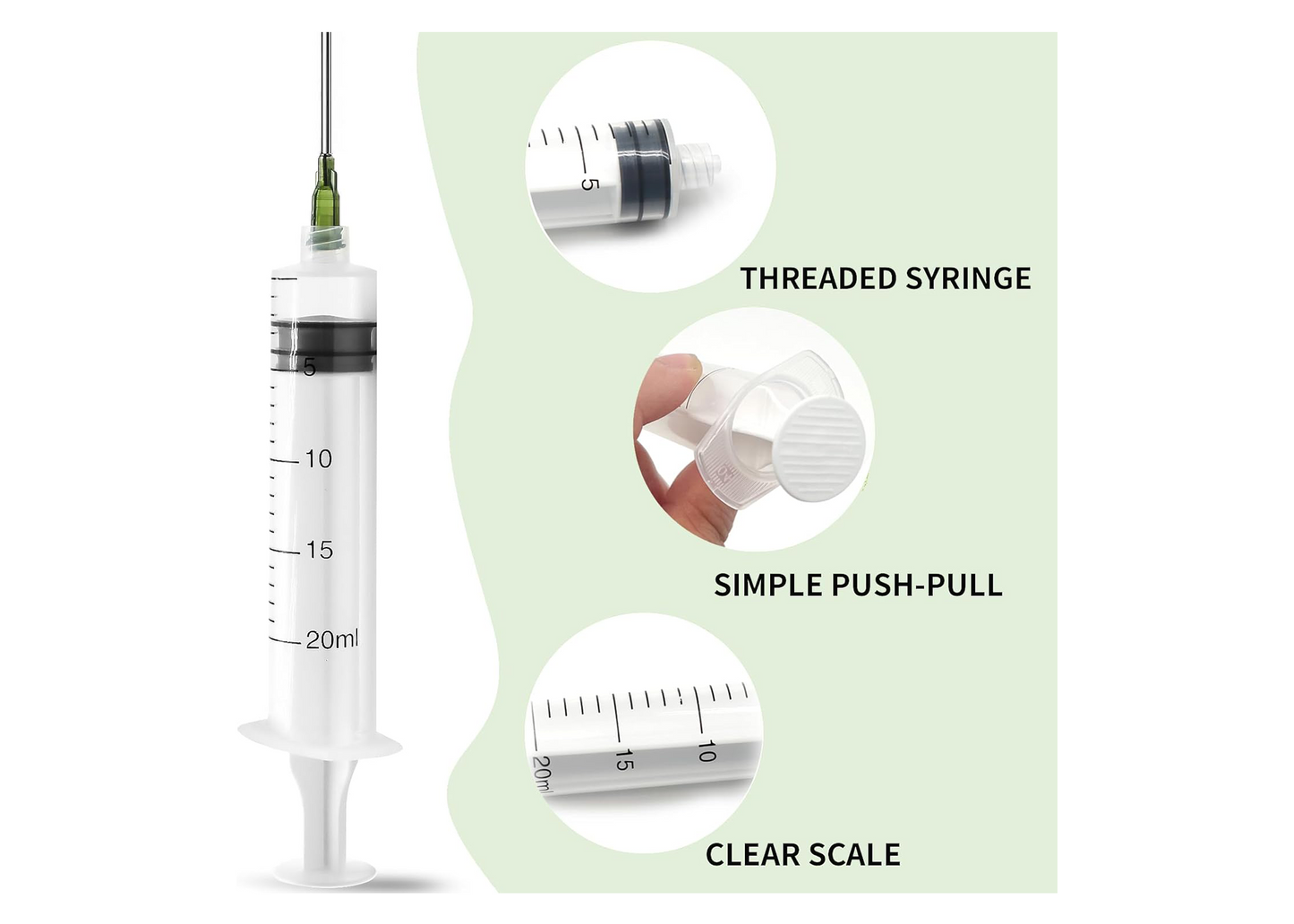 5
10
15
20ml

5

THREADED SYRINGE

SIMPLE PUSH-PULL

20ml
15
10

CLEAR SCALE