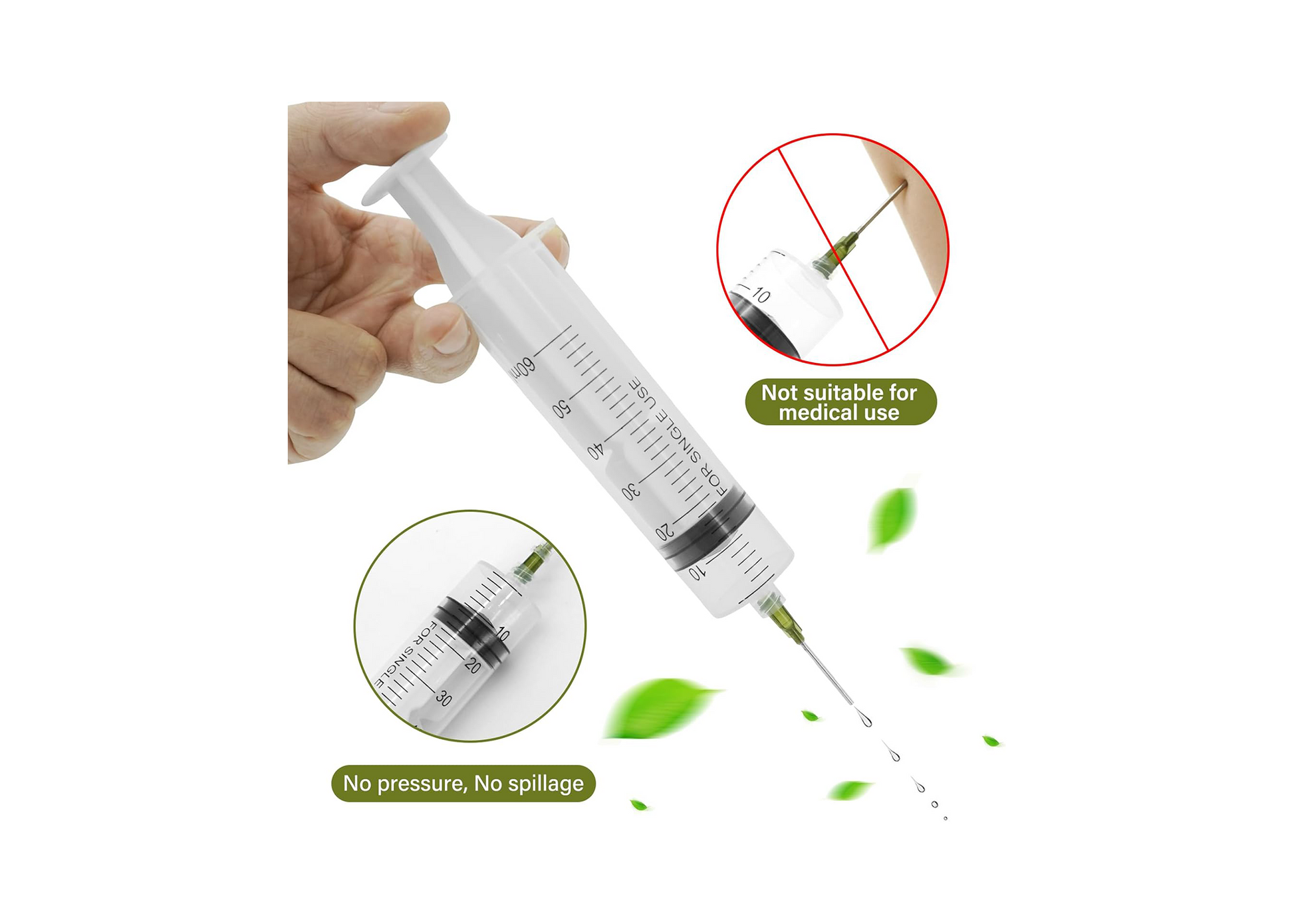 60ml
50
40
30
20
10
FOR SINGLE USE

10

Not suitable for medical use

FOR SINGLE
10
20
30

No pressure, No spillage