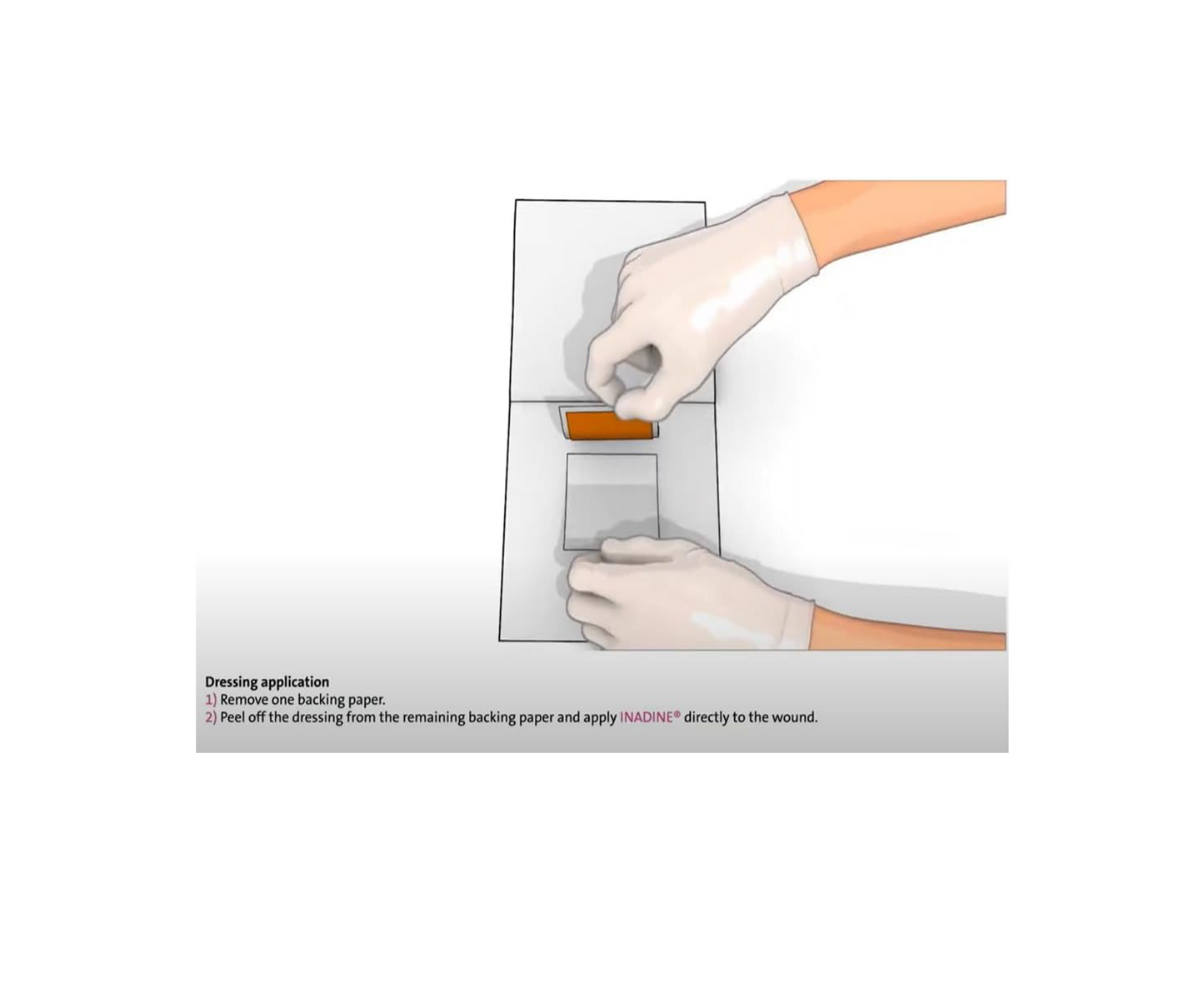 Dressing application
1) Remove one backing paper.
2) Peel off the dressing from the remaining backing paper and apply INADINE® directly to the wound.